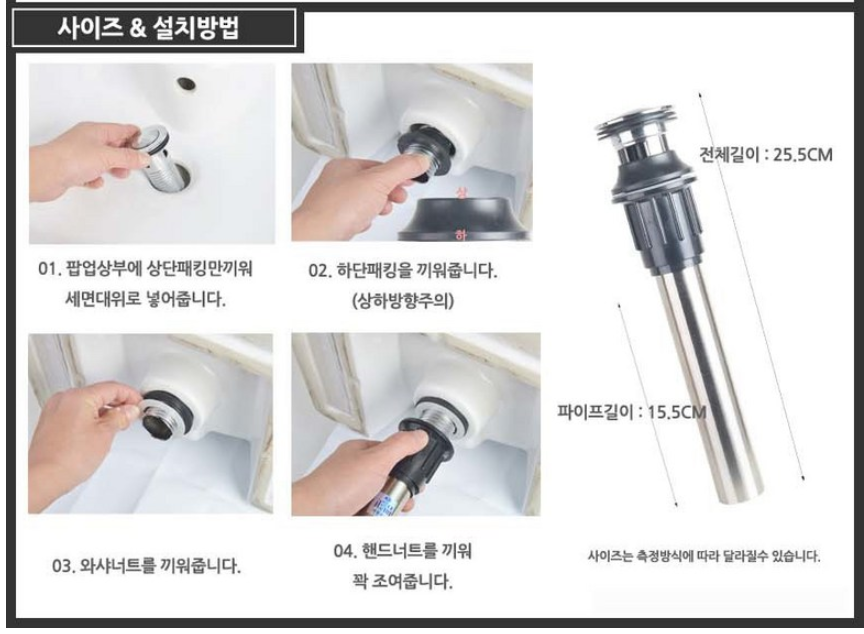 사이즈 & 설치방법

상
하

01. 팝업상부에 상단패킹만끼워 세면대위로 넣어줍니다.

02. 하단패킹을 끼워줍니다. (상하방향주의)

03. 와샤너트를 끼워줍니다.

04. 핸드너트를 끼워 꽉 조여줍니다.

전체길이 : 25.5CM

파이프길이 : 15.5CM

사이즈는 측정방식에 따라 달라질수 있습니다.